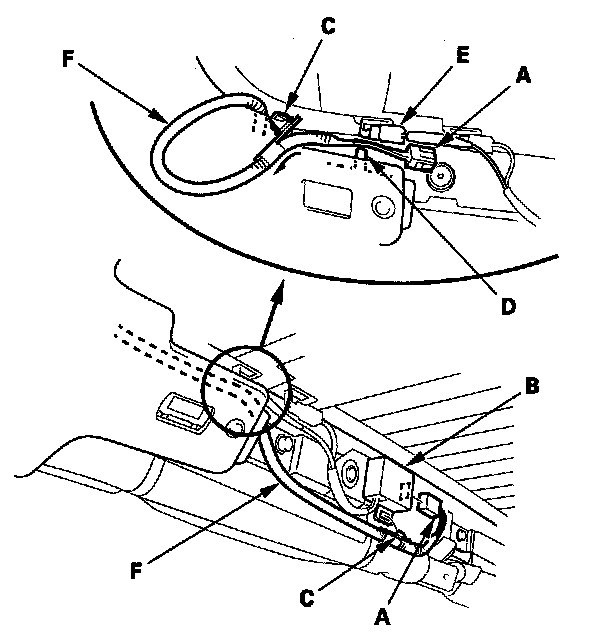 C
F
E
A
D
B
F
C
A