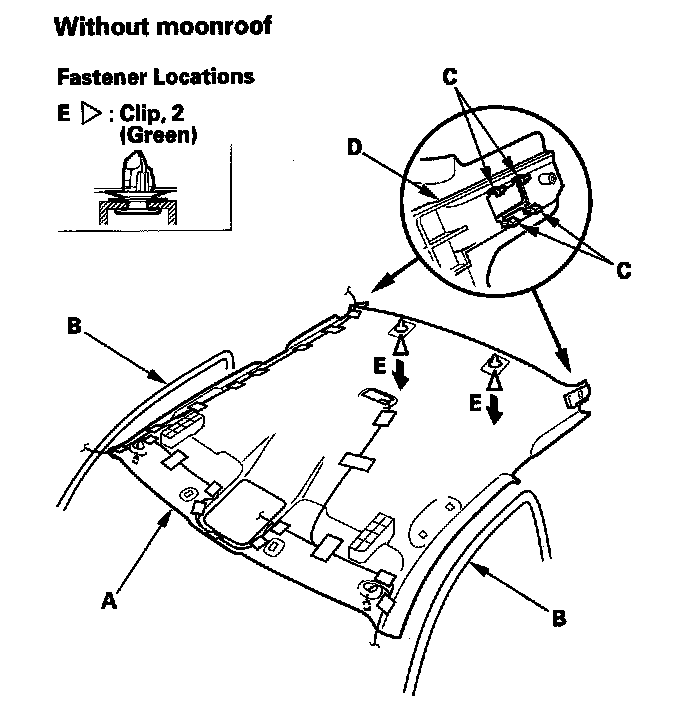 Without moonroof

Fastener Locations

E ▷ : Clip, 2
(Green)

C

D

C

B

E

E

A

B