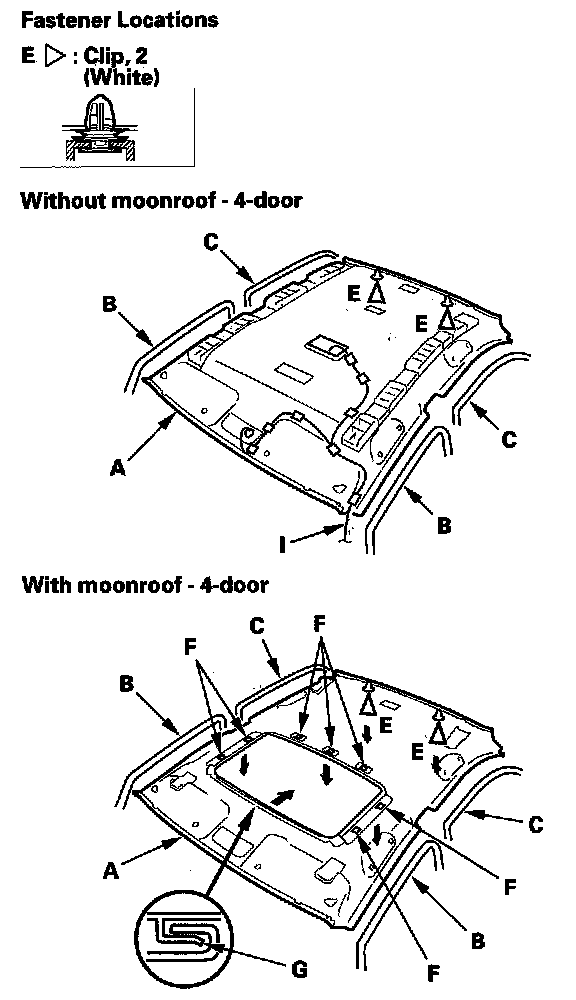 Fastener Locations

E ▷ : Clip, 2
(White)

Without moonroof - 4-door

C
B
E
E
C
A
B
I

With moonroof - 4-door

F
C
F
B
E
E
C
A
F
B
G
F