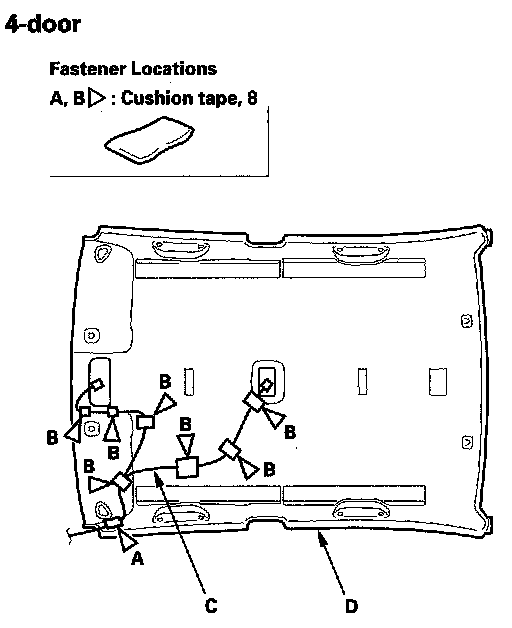 4-door

Fastener Locations
A, B ▷ : Cushion tape, 8

B
B
B
B
B
B
B
A
C
D