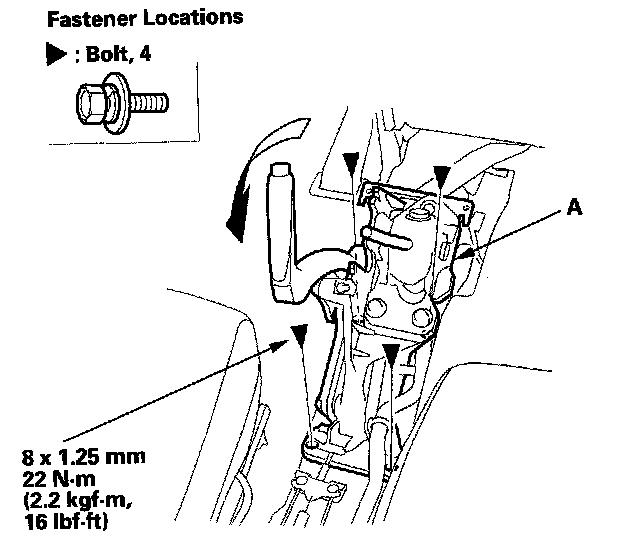 Fastener Locations

▶ : Bolt, 4

A

8 x 1.25 mm
22 N·m
(2.2 kgf·m,
16 lbf·ft)