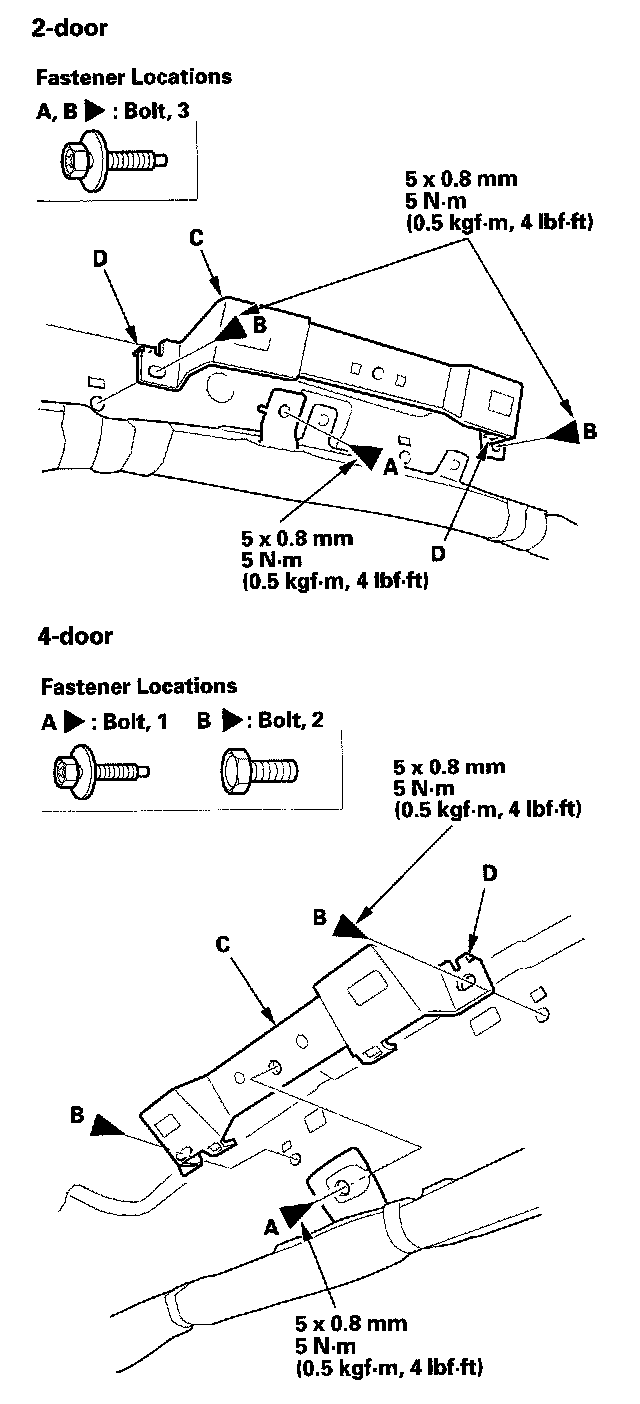 2-door

Fastener Locations
A, B ▶ : Bolt, 3

5 x 0.8 mm
5 N·m
(0.5 kgf·m, 4 lbf·ft)

C
D
B
B
A
D

5 x 0.8 mm
5 N·m
(0.5 kgf·m, 4 lbf·ft)

4-door

Fastener Locations
A ▶ : Bolt, 1   B ▶ : Bolt, 2

5 x 0.8 mm
5 N·m
(0.5 kgf·m, 4 lbf·ft)

D
B
C
B
A

5 x 0.8 mm
5 N·m
(0.5 kgf·m, 4 lbf·ft)