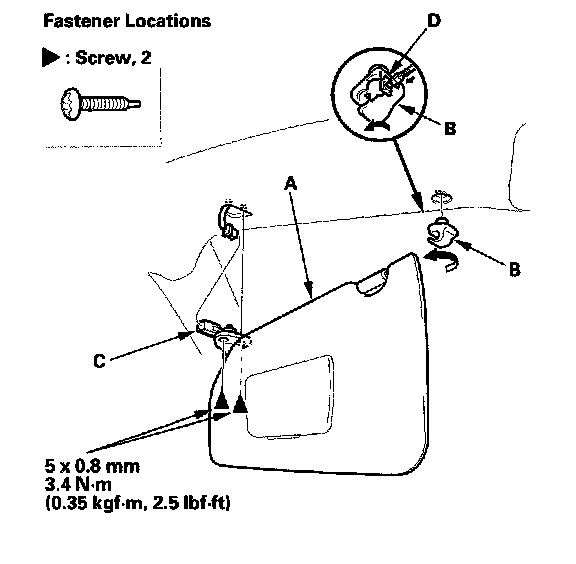 Fastener Locations

▶ : Screw, 2

D

B

A

B

C

5 x 0.8 mm
3.4 N·m
(0.35 kgf·m, 2.5 lbf·ft)