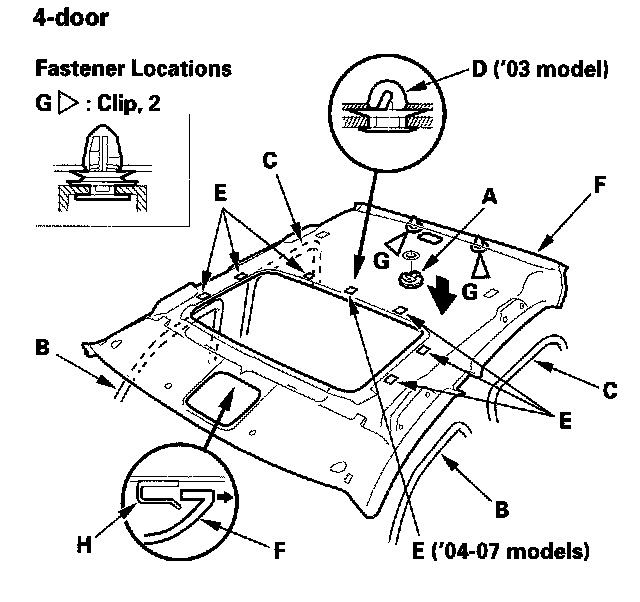 4-door

Fastener Locations

G ▷ : Clip, 2

D ('03 model)

C

E

A

F

G

G

B

C

E

B

H

F

E ('04-07 models)