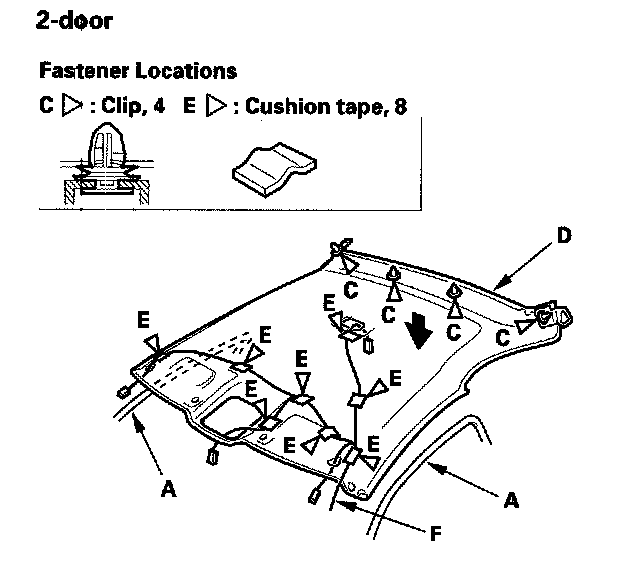 2-door

Fastener Locations

C ▷ : Clip, 4 E ▷ : Cushion tape, 8

D

C C C C

E E E E E E E E

A A F