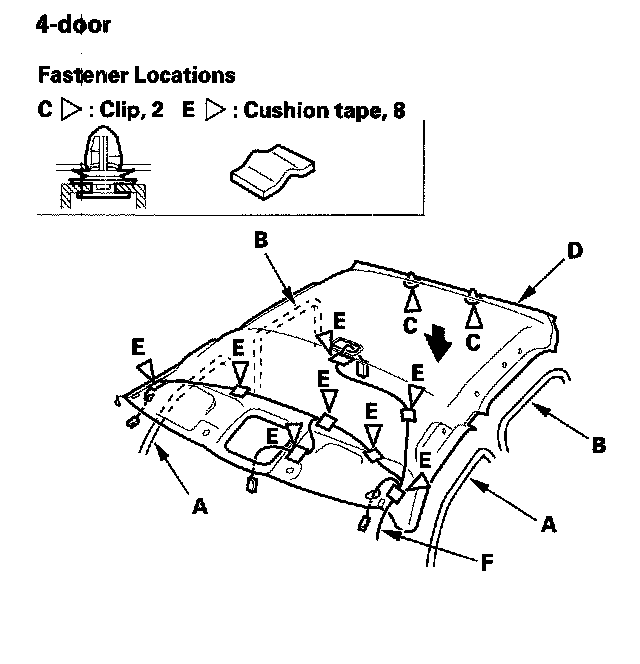 4-door

Fastener Locations

C ▷ : Clip, 2   E ▷ : Cushion tape, 8

B
D
E
C
C
E
E
E
E
E
E
E
E
B
A
A
F