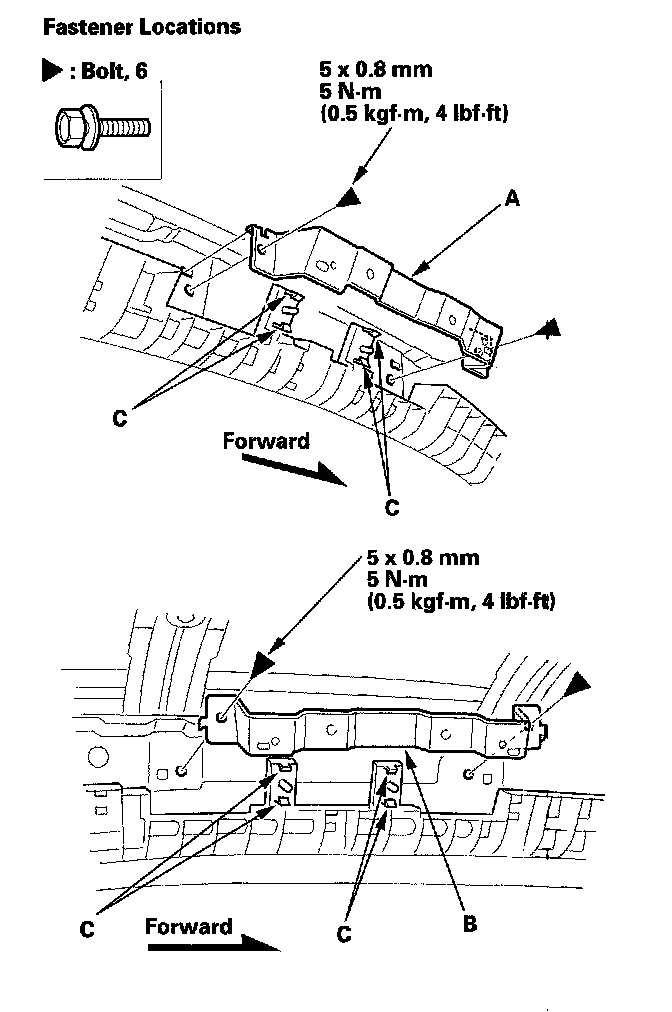 Fastener Locations

▶ : Bolt, 6

5 x 0.8 mm
5 N·m
(0.5 kgf·m, 4 lbf·ft)

A

C

Forward

C

5 x 0.8 mm
5 N·m
(0.5 kgf·m, 4 lbf·ft)

C

Forward

C

B