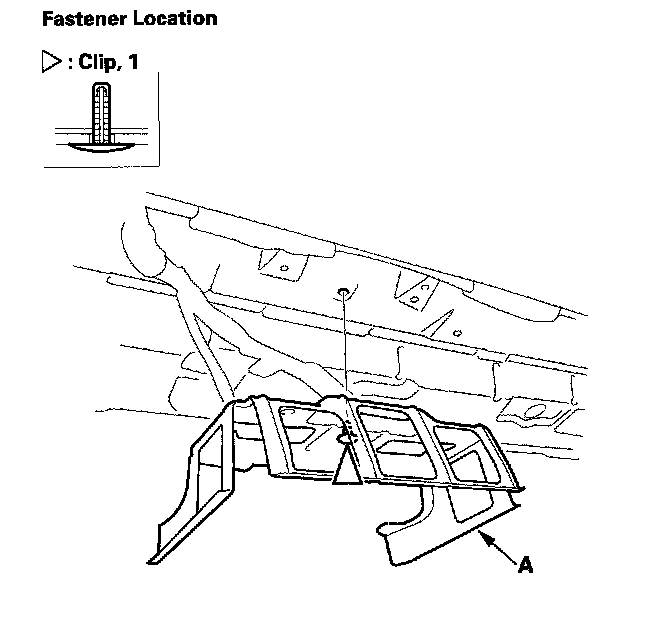 Fastener Location

▷ : Clip, 1

A