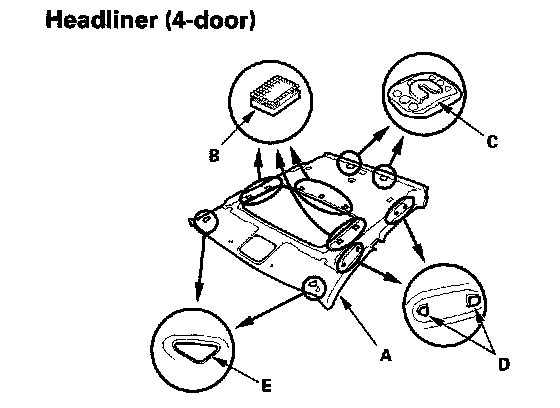 Headliner (4-door)

B

C

A

D

E