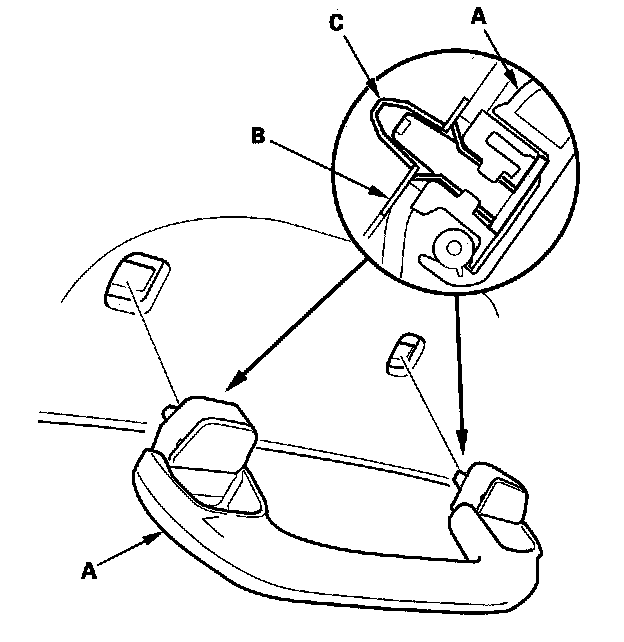 C
A
B
A