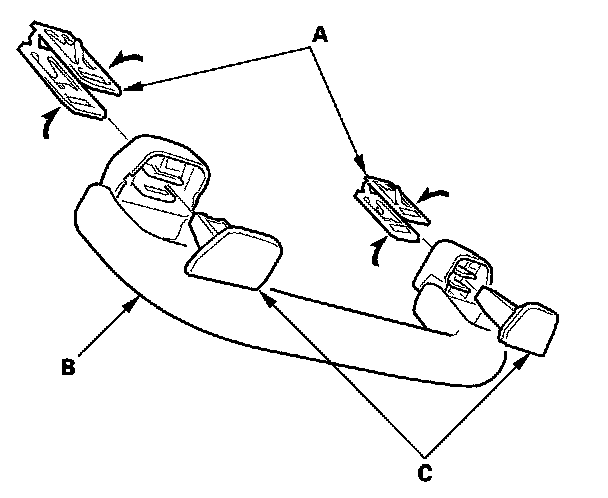 A
B
C