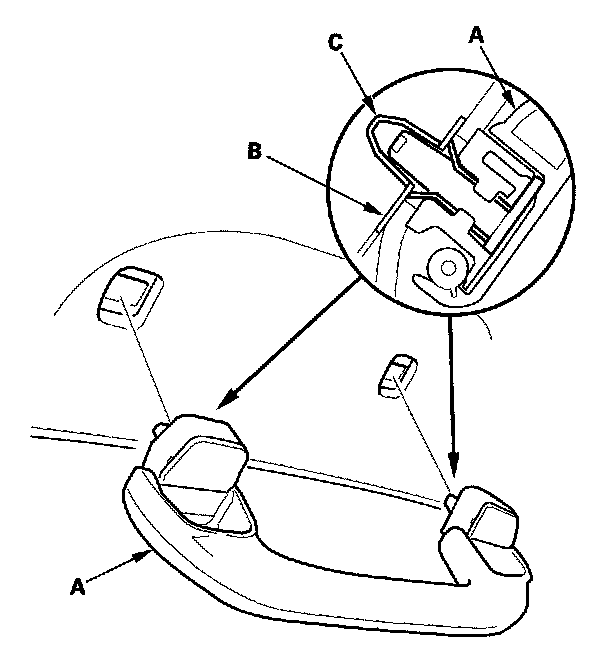 C
A
B
A