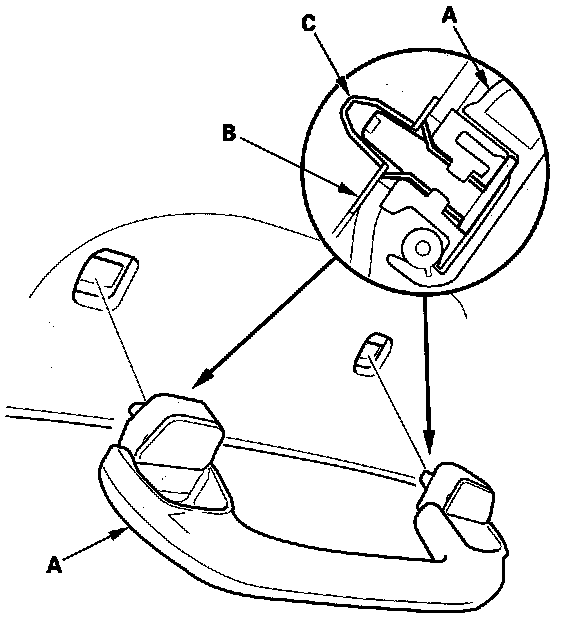 C
A
B
A