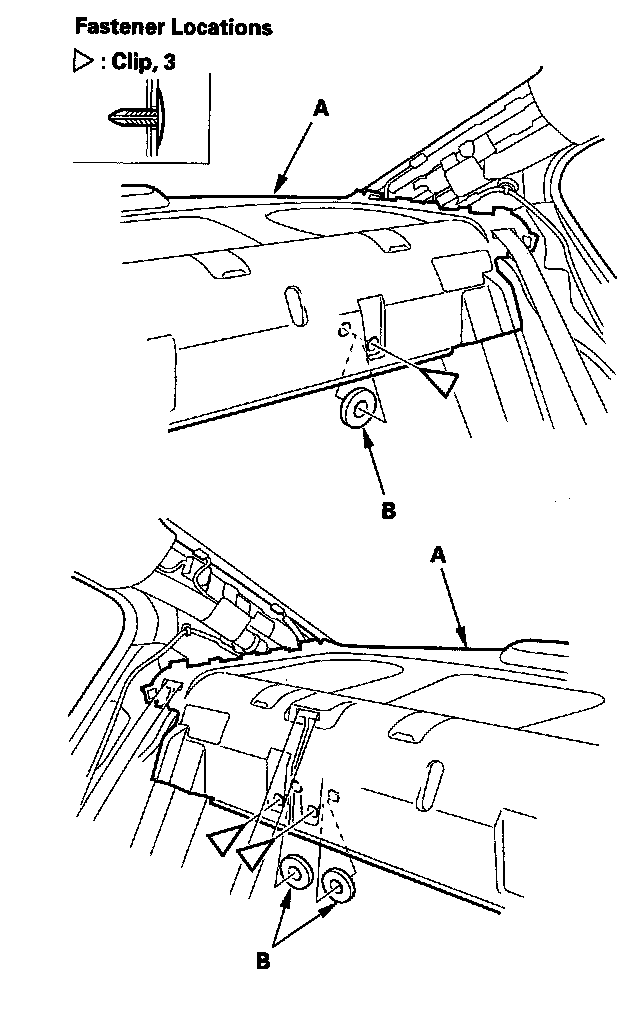 Fastener Locations

▷ : Clip, 3

A

B

A

B