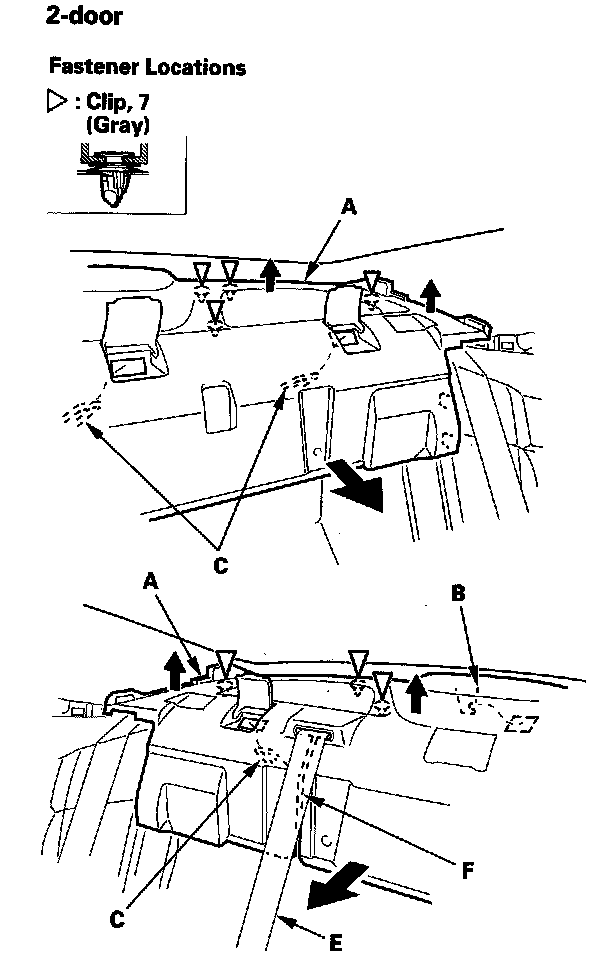 2-door

Fastener Locations

▷ : Clip, 7
(Gray)

A

C

A

B

C

F

E