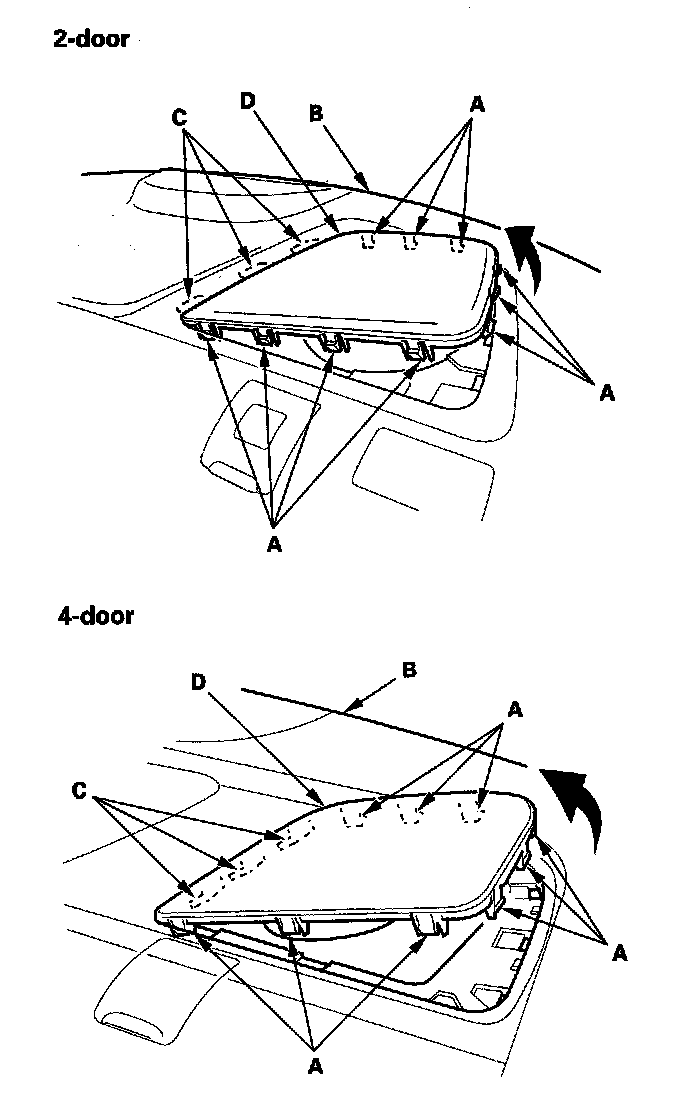 2-door

C
D
B
A
A
A

4-door

D
B
A
C
A
A