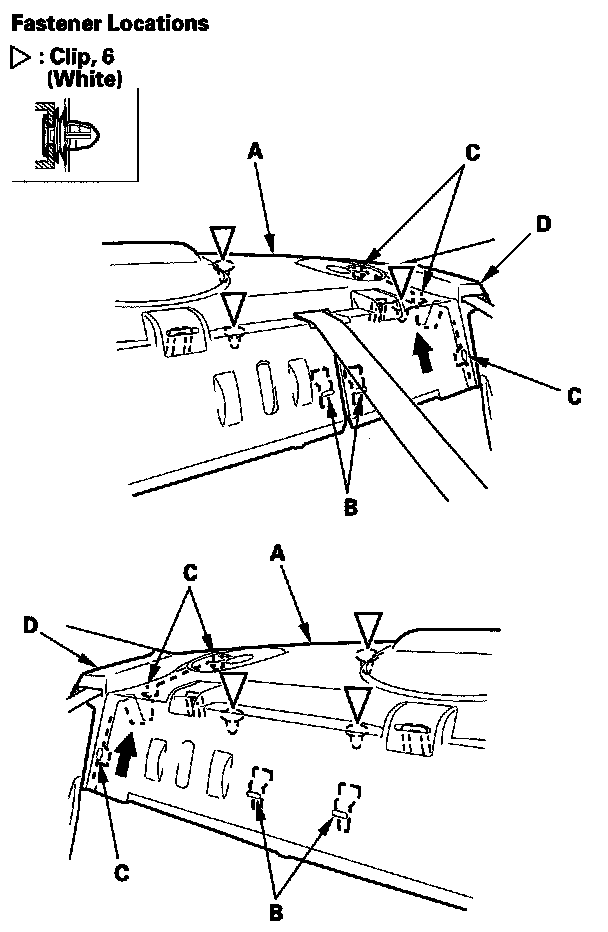 Fastener Locations

▷ : Clip, 6
(White)

A
C
D
C
B

A
C
D
C
B