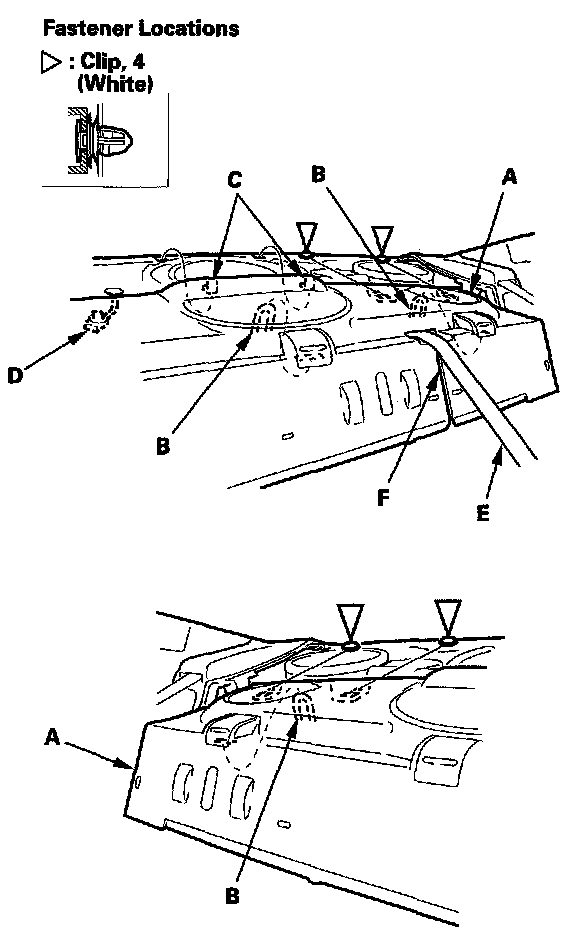 Fastener Locations

▷ : Clip, 4 (White)

C
B
A
D
B
F
E

A
B