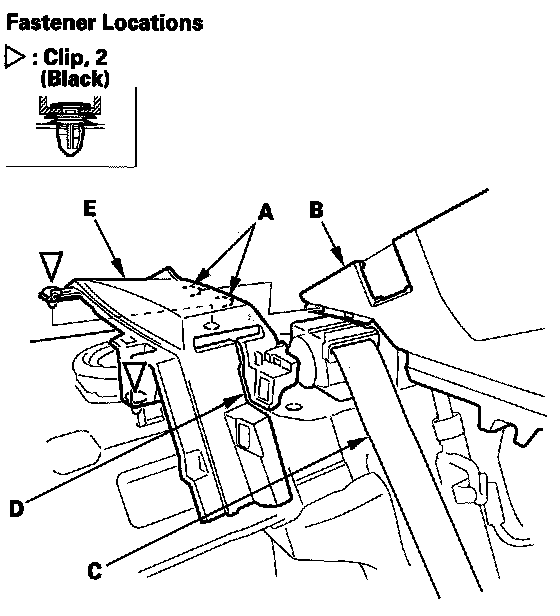 Fastener Locations

▷ : Clip, 2
(Black)

E
A
B
D
C