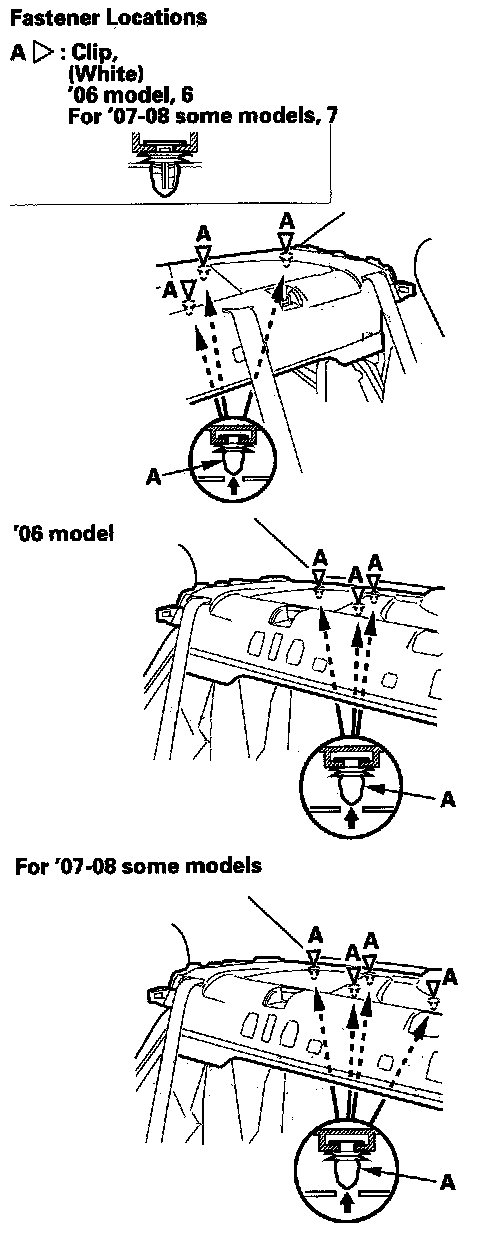 Fastener Locations

A ▷ : Clip, (White) '06 model, 6 For '07-08 some models, 7

A
A
A
A

'06 model

A
A
A
A

For '07-08 some models

A
A
A
A
A