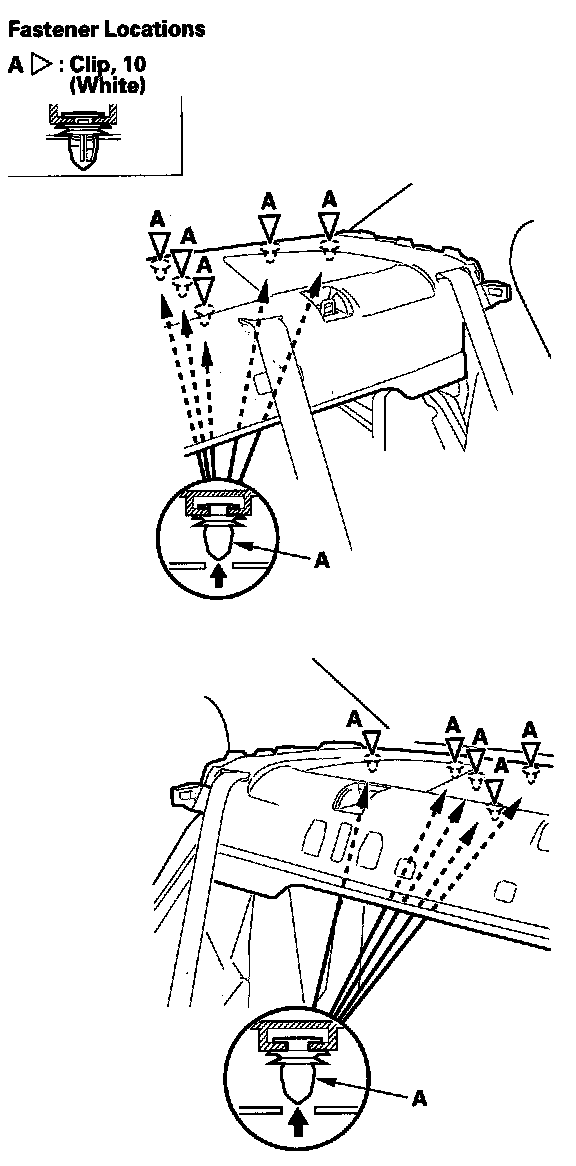 Fastener Locations

A ▷ : Clip, 10 (White)

A
A
A
A
A

A

A
A
A
A
A

A