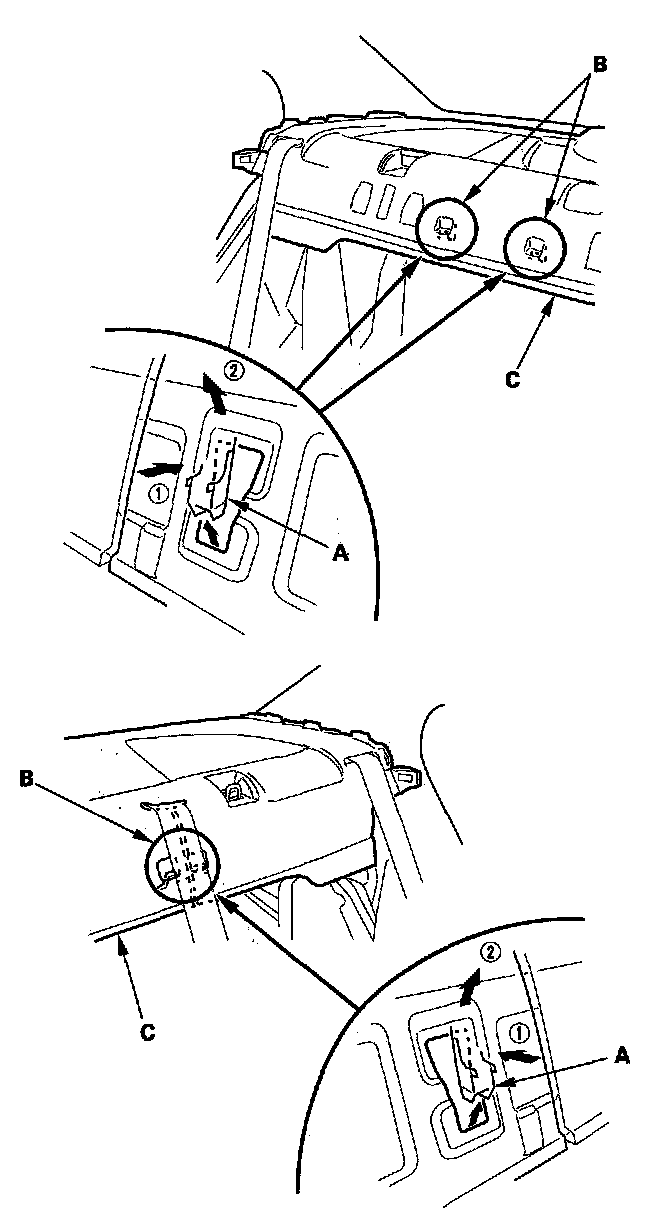 B
C
②
①
A
B
C
②
①
A