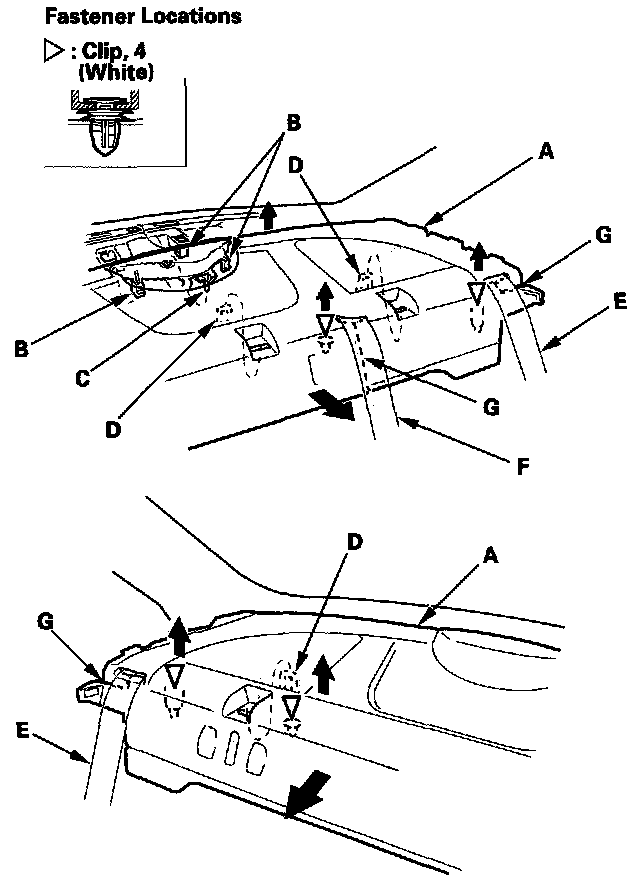 Fastener Locations

▷ : Clip, 4 (White)

B
A
D
G
E
B
C
D
G
F

D
A
G
E