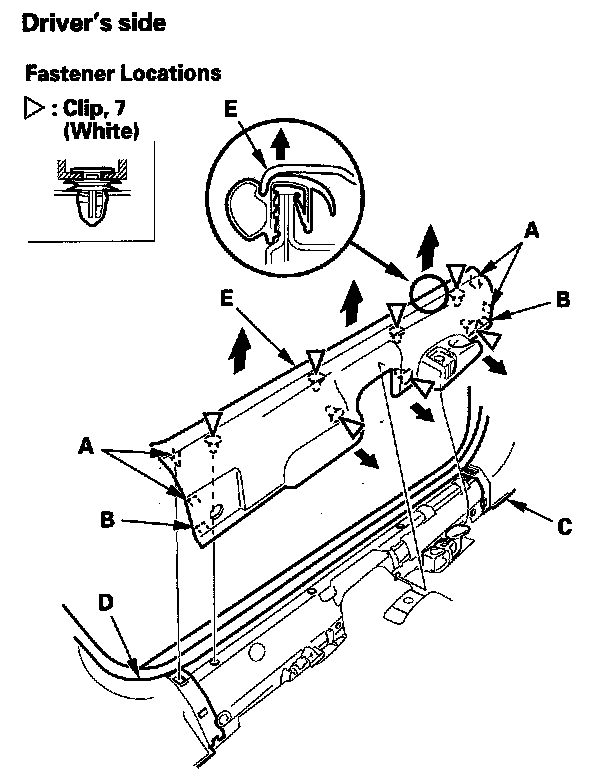 Driver's side

Fastener Locations

▷ : Clip, 7 (White)

E

A

B

E

A

B

C

D