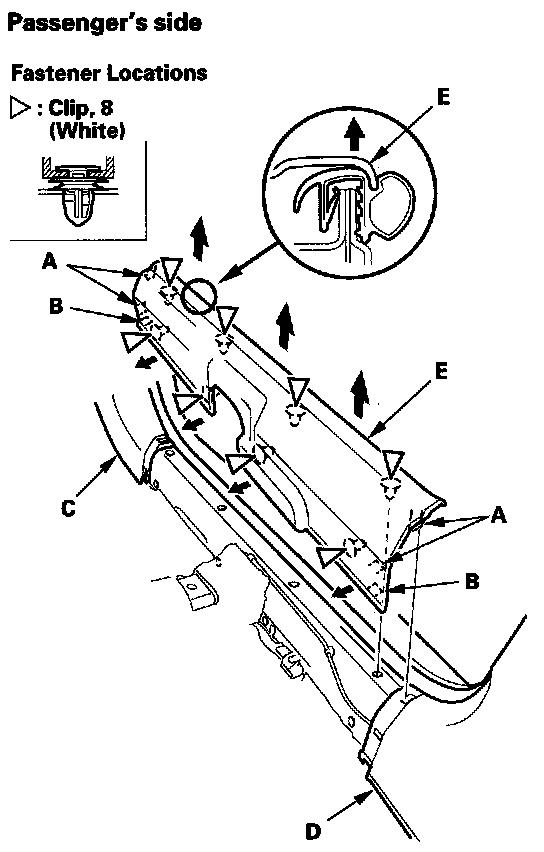 Passenger's side

Fastener Locations

▷ : Clip, 8 (White)

E

A

B

E

C

A

B

D