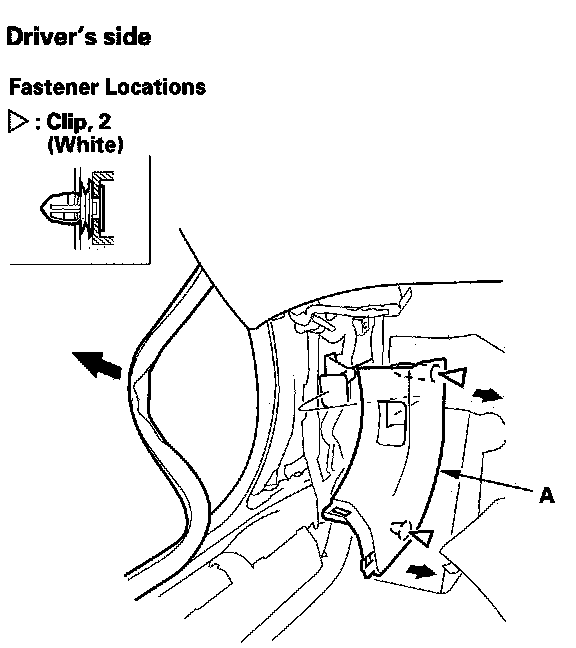 Driver's side

Fastener Locations

▷ : Clip, 2
(White)

A