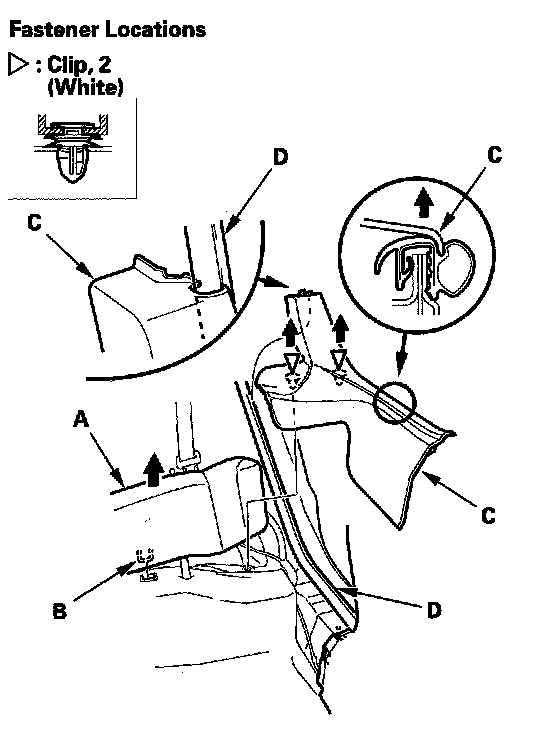 Fastener Locations

▷ : Clip, 2
(White)

D

C

C

A

C

B

D