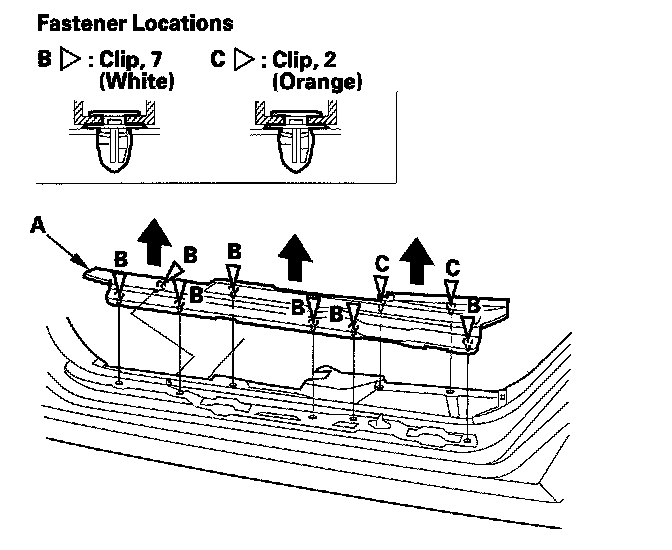 Fastener Locations

B ▷ : Clip, 7 (White)

C ▷ : Clip, 2 (Orange)

A

B

B

B

B

B

B

C

C

B