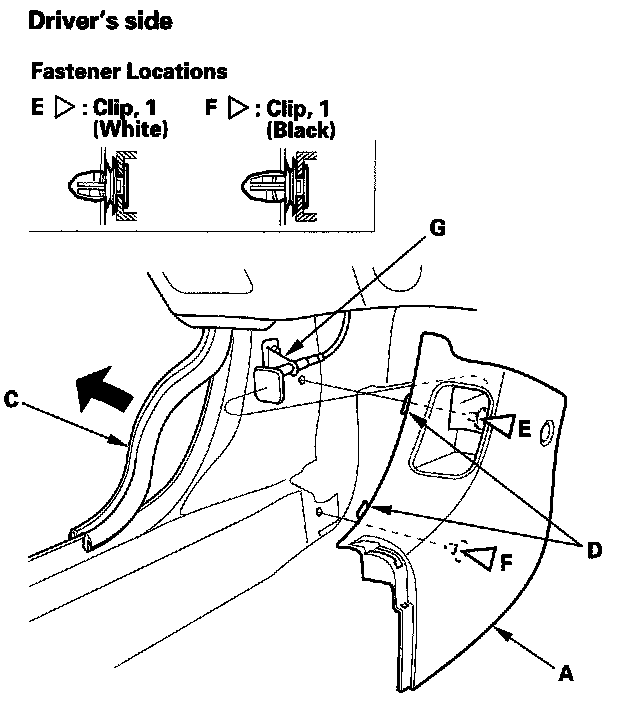 Driver's side

Fastener Locations

E ▷ : Clip, 1 (White)

F ▷ : Clip, 1 (Black)

G

C

E

D

F

A