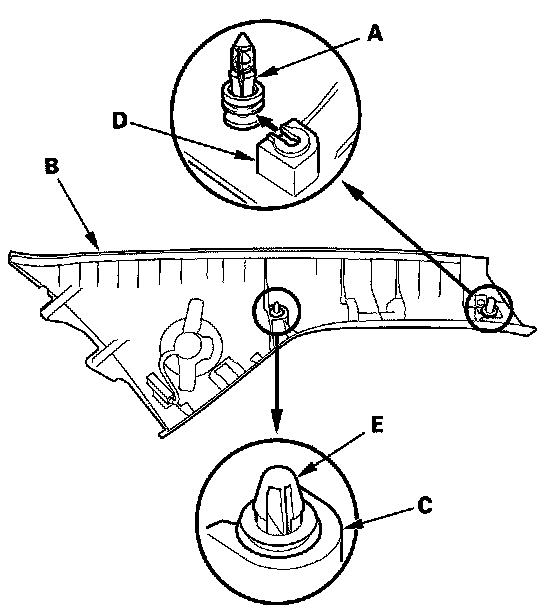 A
D
B
E
C