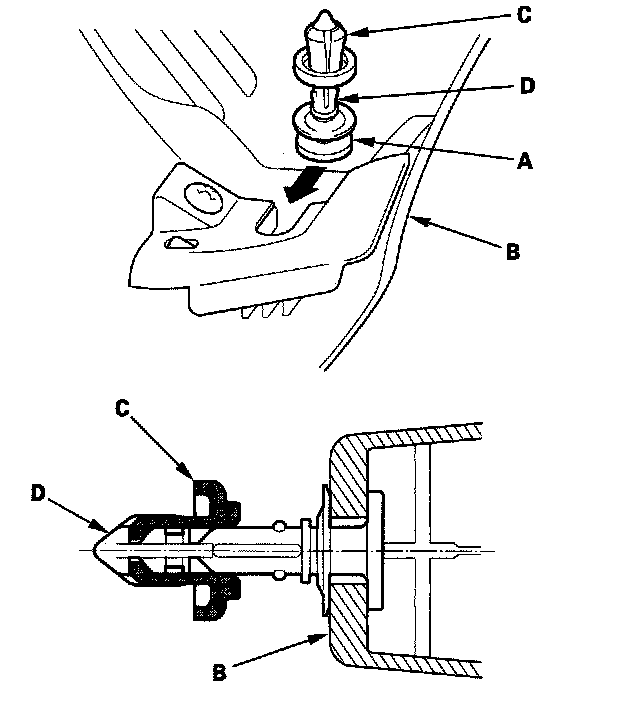 C
D
A
B
C
D
B