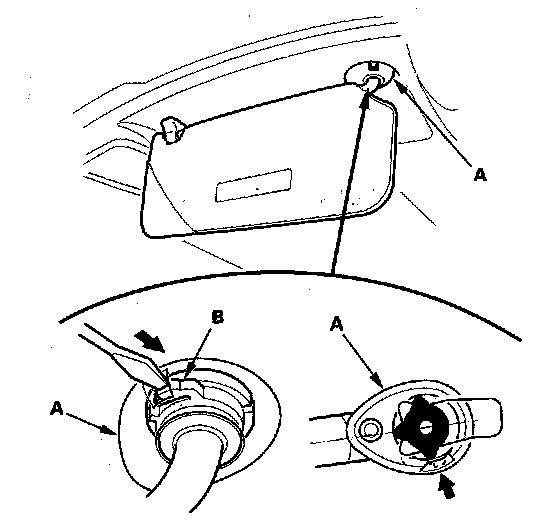 A

B

A

A