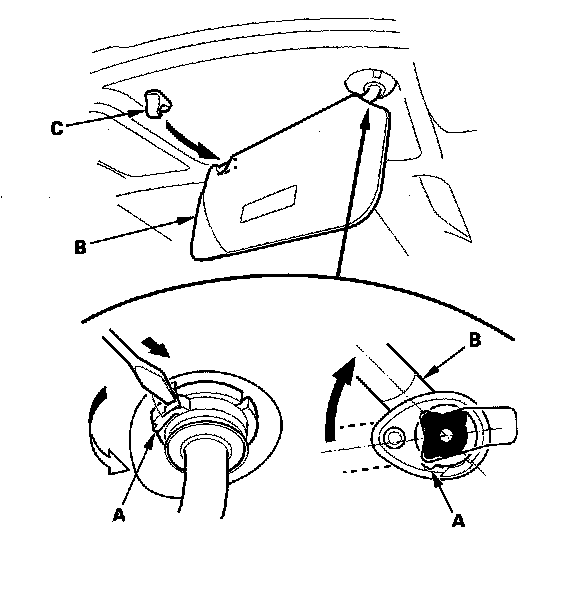 C
B
B
A
A