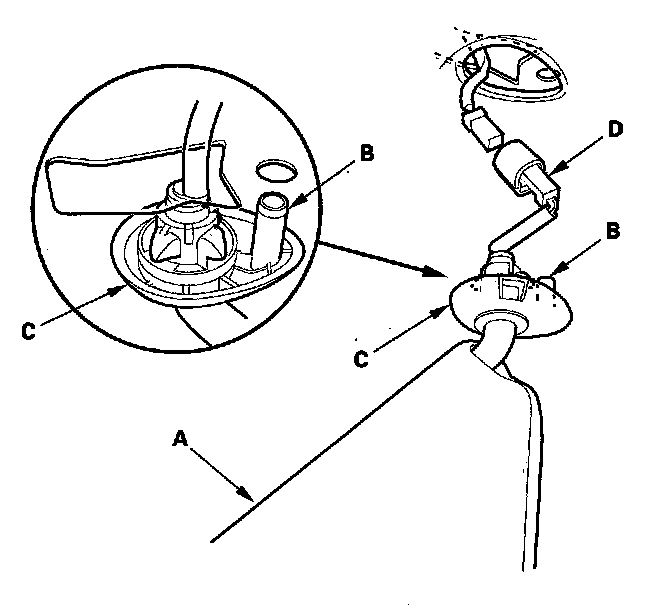 B
D
B
C
C
A