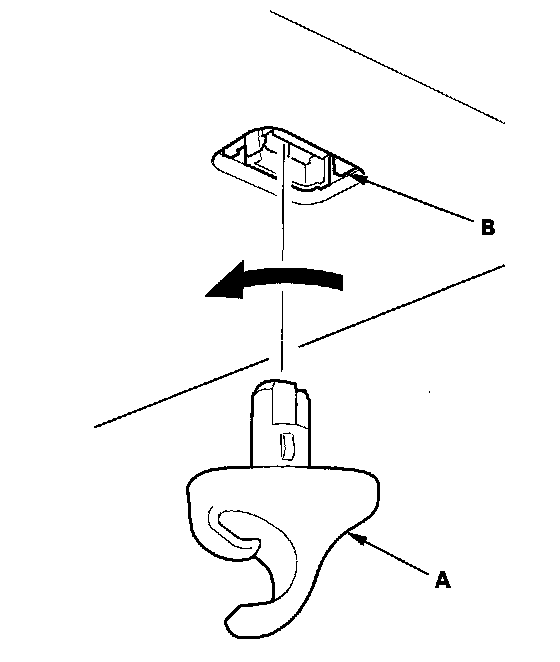 B

A