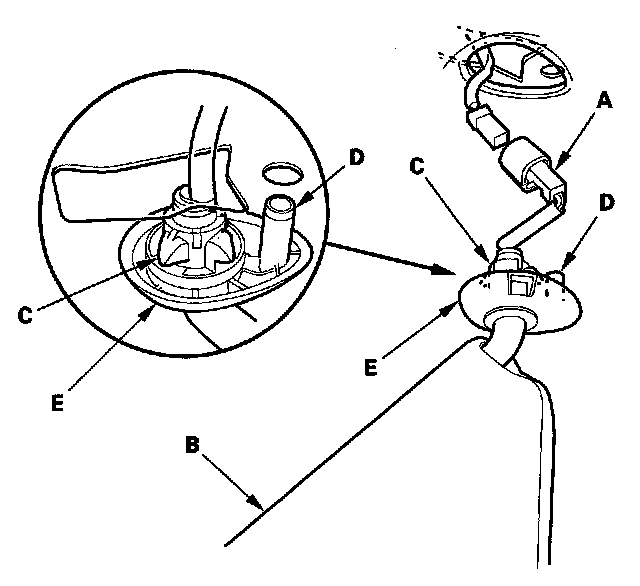 A
D
C
D
C
E
E
B