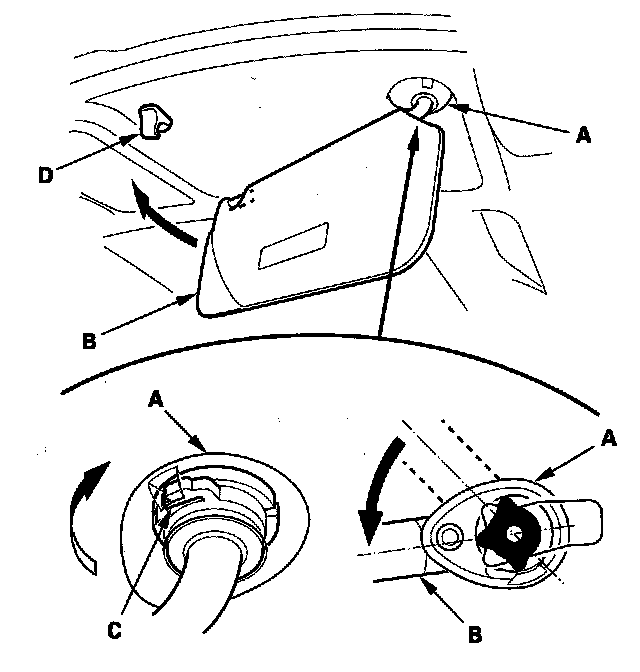 A
D
B
A
A
C
B