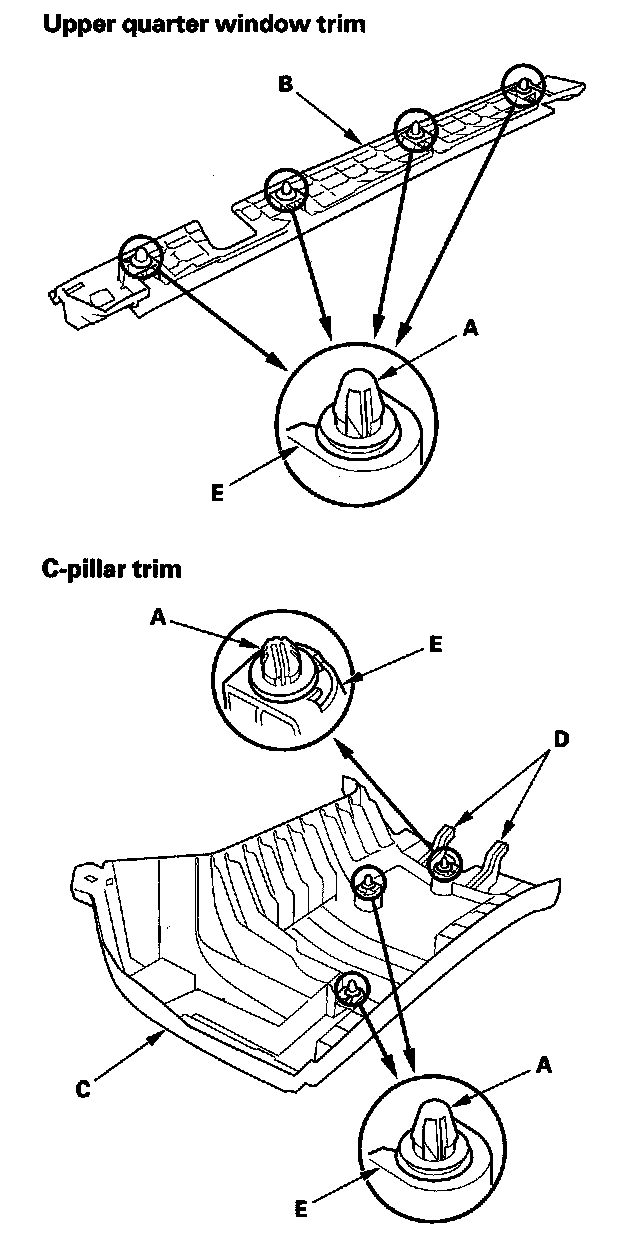 Upper quarter window trim

B

A

E

C-pillar trim

A

E

D

C

A

E