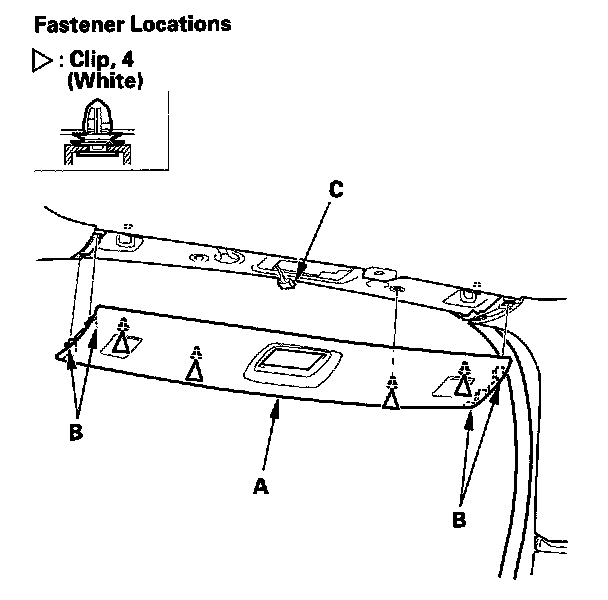 Fastener Locations

▷ : Clip, 4
(White)

C

B

A

B