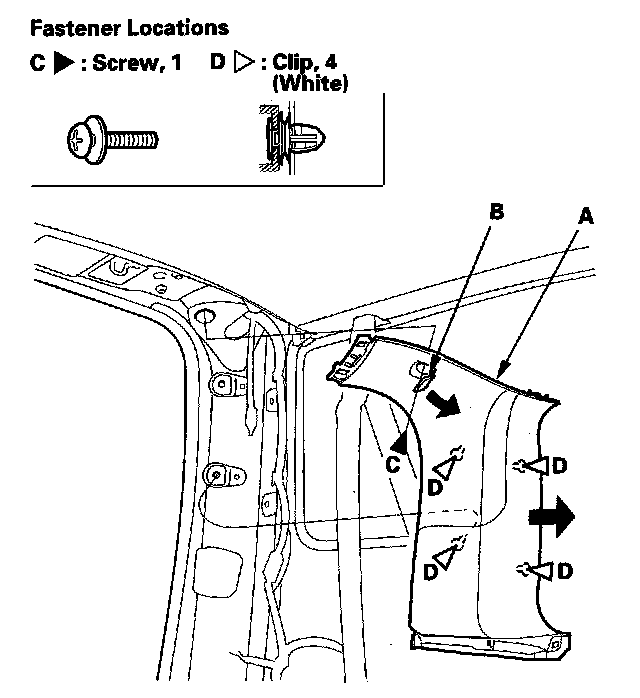 Fastener Locations

C ▶ : Screw, 1    D ▷ : Clip, 4 (White)

B

A

C

D

D

D

D