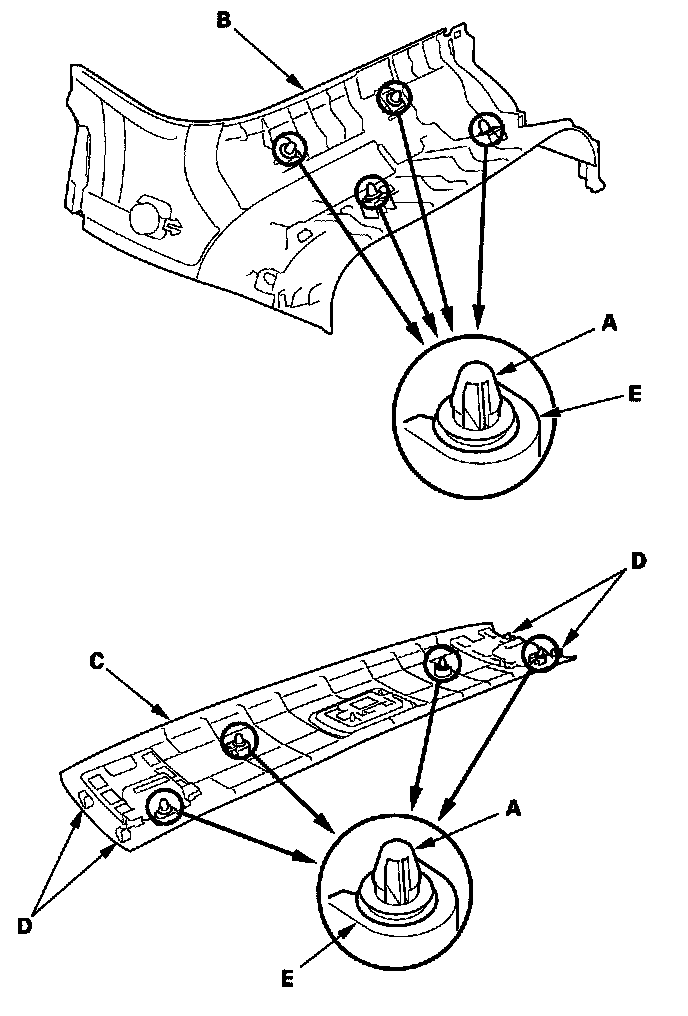 B

A

E

D

C

A

D

E