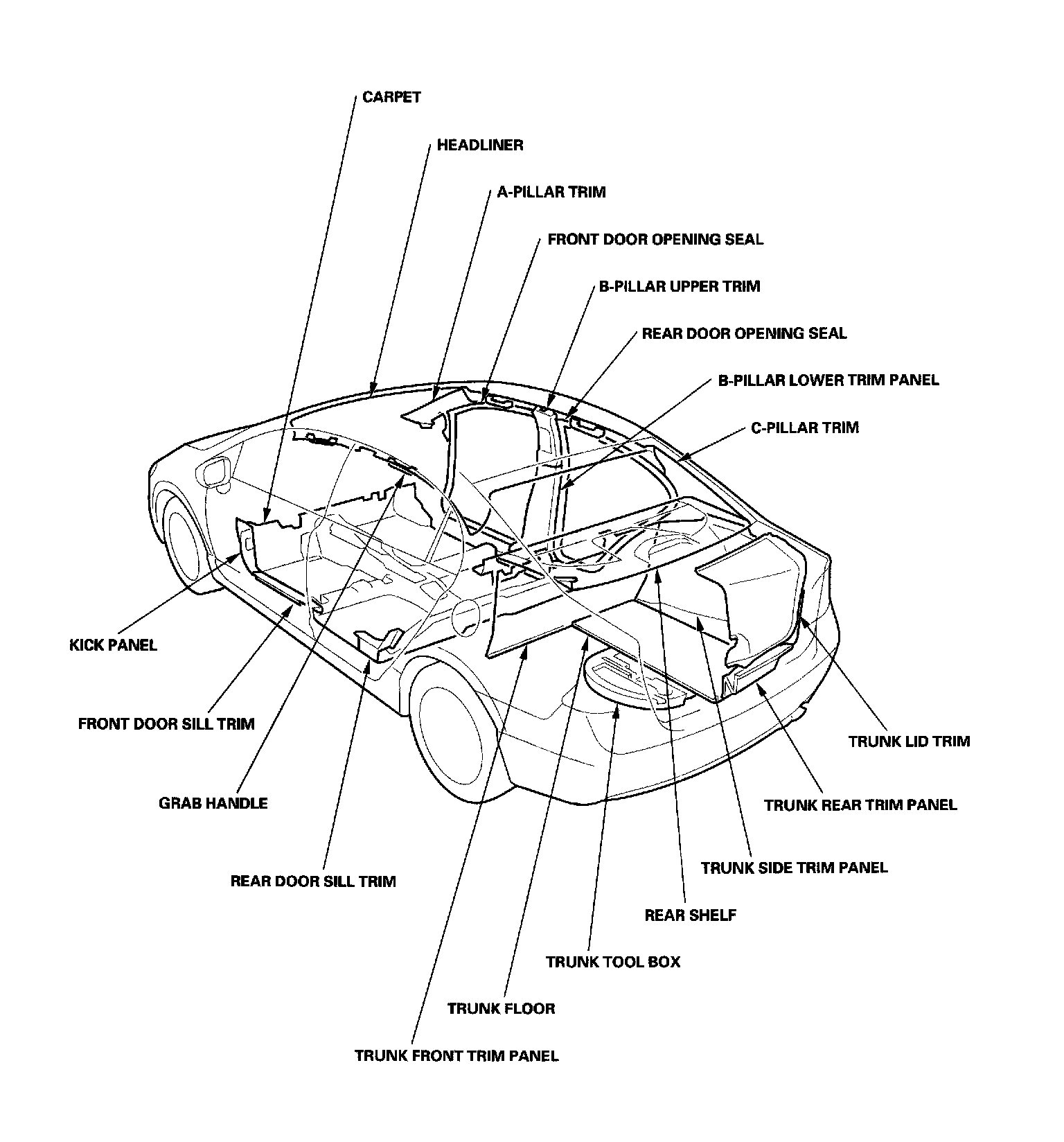 CARPET

HEADLINER

A-PILLAR TRIM

FRONT DOOR OPENING SEAL

B-PILLAR UPPER TRIM

REAR DOOR OPENING SEAL

B-PILLAR LOWER TRIM PANEL

C-PILLAR TRIM

KICK PANEL

FRONT DOOR SILL TRIM

GRAB HANDLE

REAR DOOR SILL TRIM

TRUNK LID TRIM

TRUNK REAR TRIM PANEL

TRUNK SIDE TRIM PANEL

REAR SHELF

TRUNK TOOL BOX

TRUNK FLOOR

TRUNK FRONT TRIM PANEL