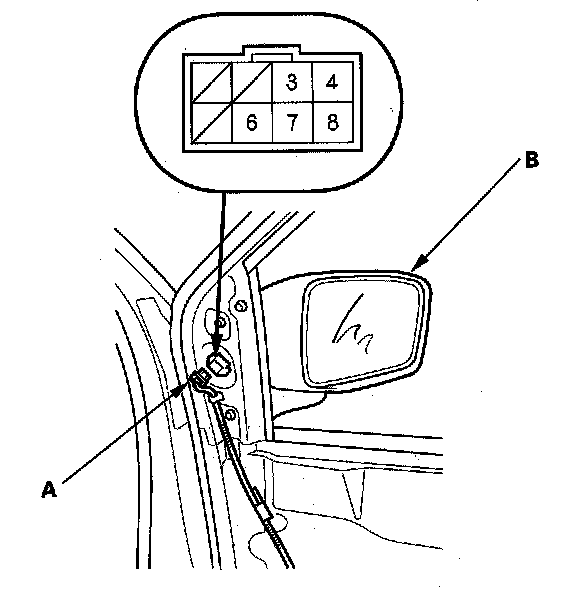 3
4
6
7
8
B
A