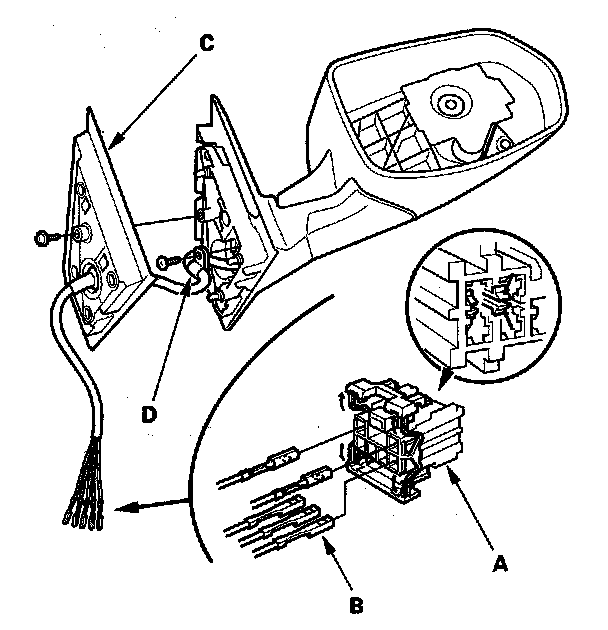 C

D

A

B