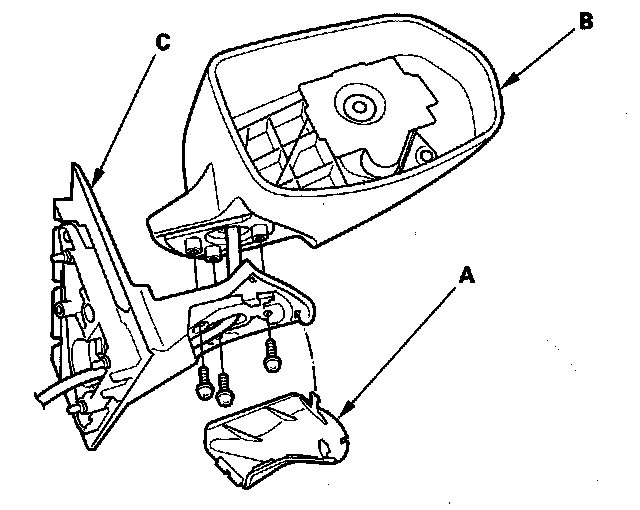 C

B

A