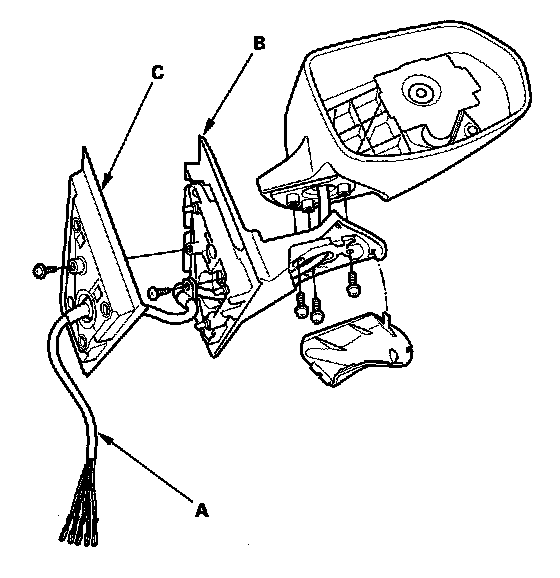 B
C
A